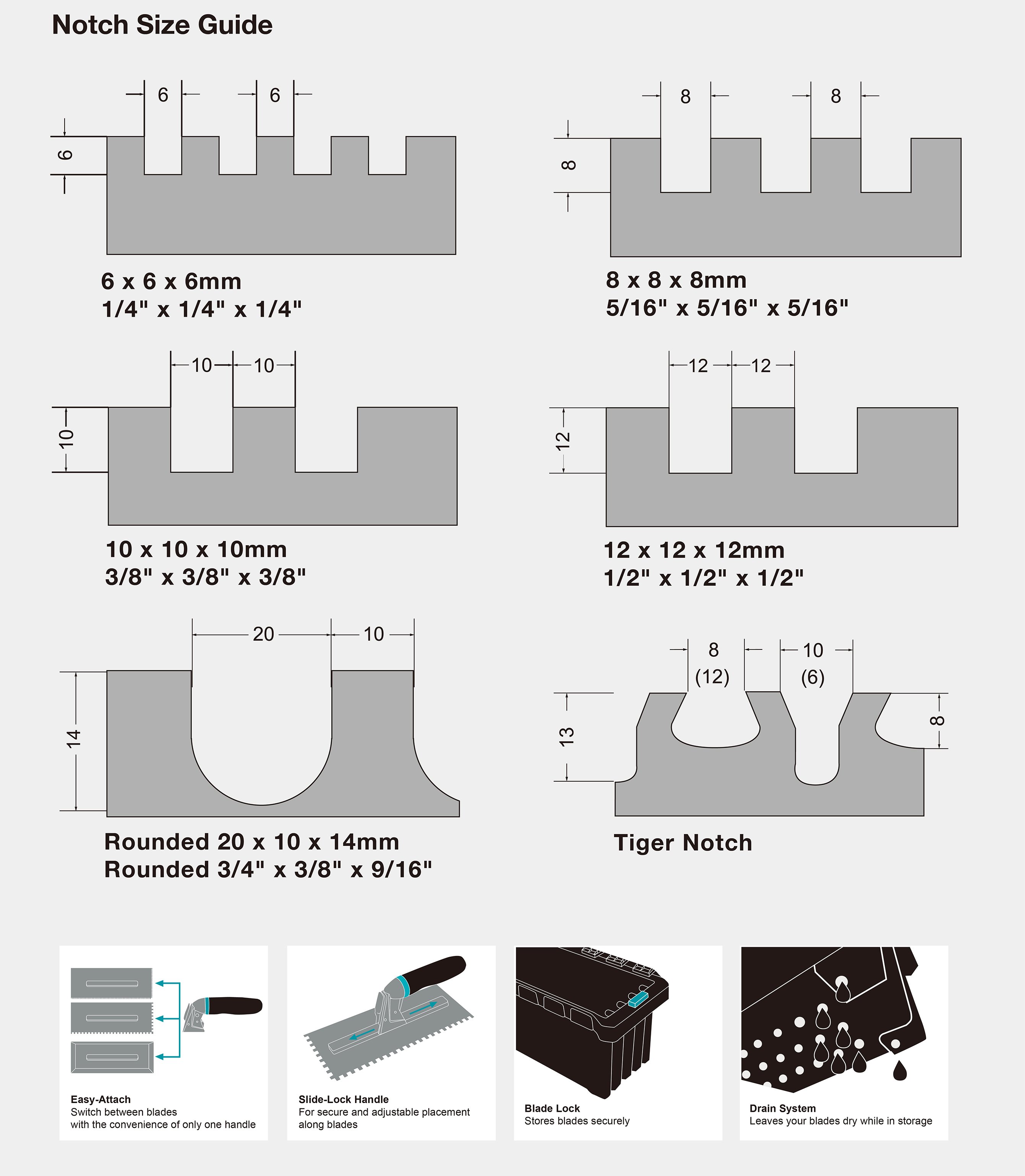 Notch Size Guide

6 6
6

6 x 6 x 6mm
1/4" x 1/4" x 1/4"

8 8
8

8 x 8 x 8mm
5/16" x 5/16" x 5/16"

10 10
10

10 x 10 x 10mm
3/8" x 3/8" x 3/8"

12 12
12

12 x 12 x 12mm
1/2" x 1/2" x 1/2"

20 10
14

Rounded 20 x 10 x 14mm
Rounded 3/4" x 3/8" x 9/16"

8 (12) 10 (6)
13
8

Tiger Notch

Easy-Attach
Switch between blades with the convenience of only one handle

Slide-Lock Handle
For secure and adjustable placement along blades

Blade Lock
Stores blades securely

Drain System
Leaves your blades dry while in storage