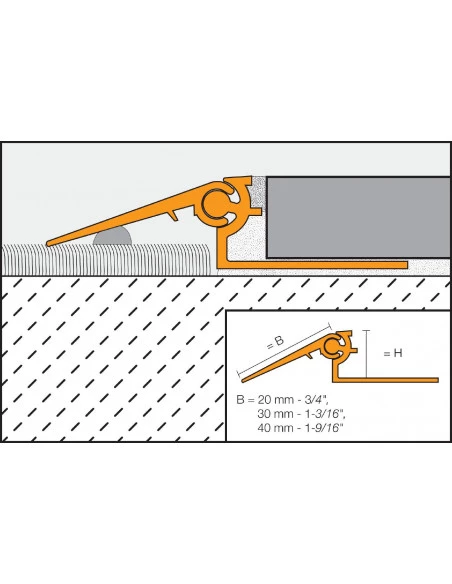 = B

= H

B = 20 mm - 3/4",
30 mm - 1-3/16",
40 mm - 1-9/16"