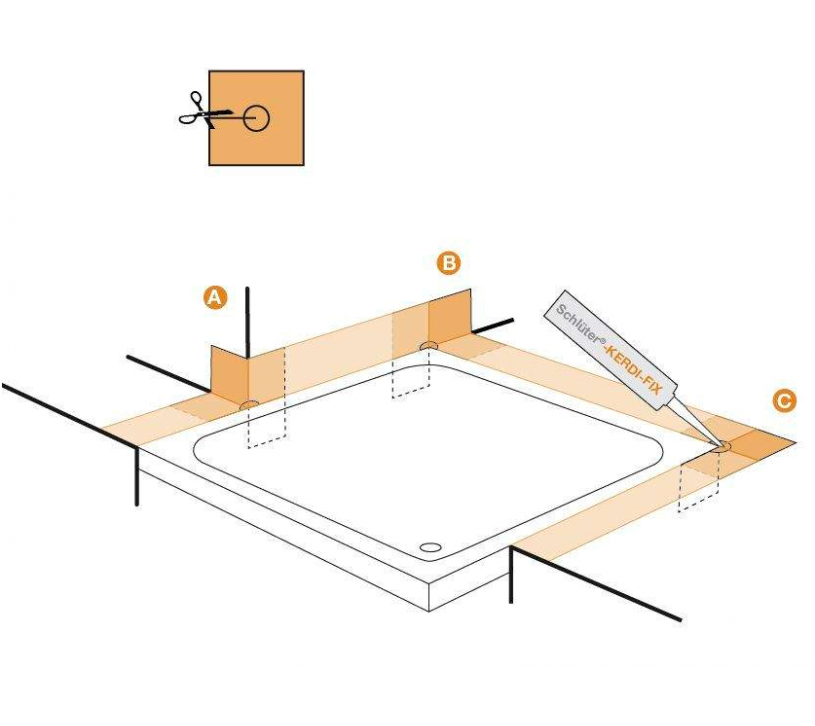 A

B

Schlüter®-KERDI-FIX

C