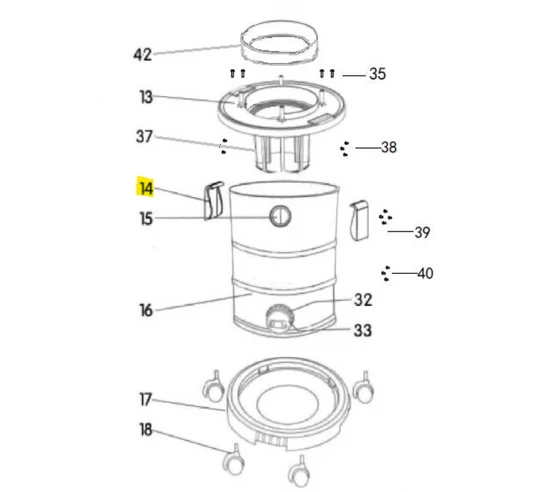 42
35
13
37
38
14
15
39
40
16
32
33
17
18