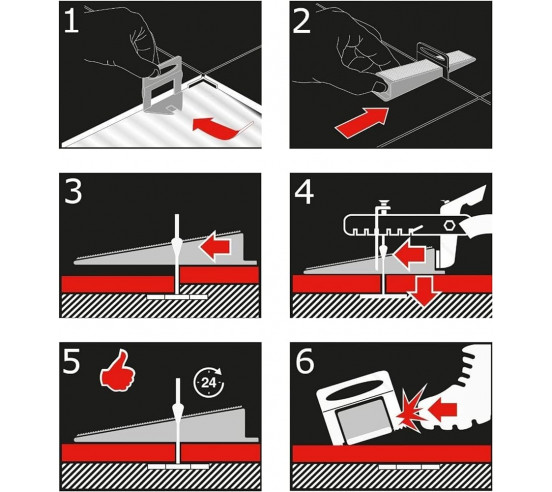 1

2

3

4

5

24

6