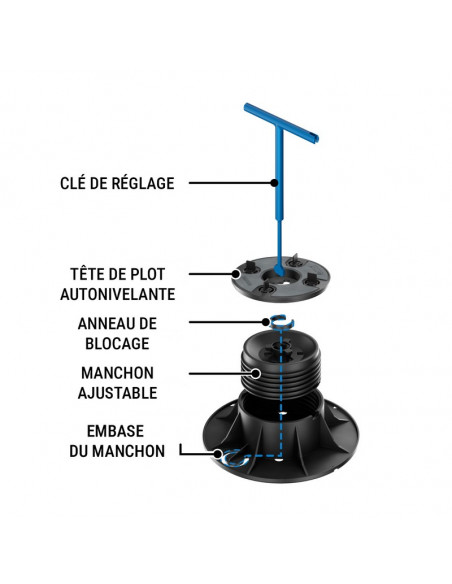 CLÉ DE RÉGLAGE

TÊTE DE PLOT AUTONIVELANTE

ANNEAU DE BLOCAGE

MANCHON AJUSTABLE

EMBASE DU MANCHON