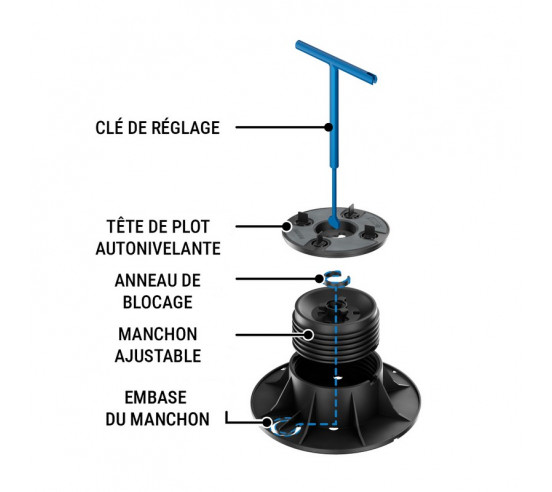 CLÉ DE RÉGLAGE

TÊTE DE PLOT AUTONIVELANTE

ANNEAU DE BLOCAGE

MANCHON AJUSTABLE

EMBASE DU MANCHON