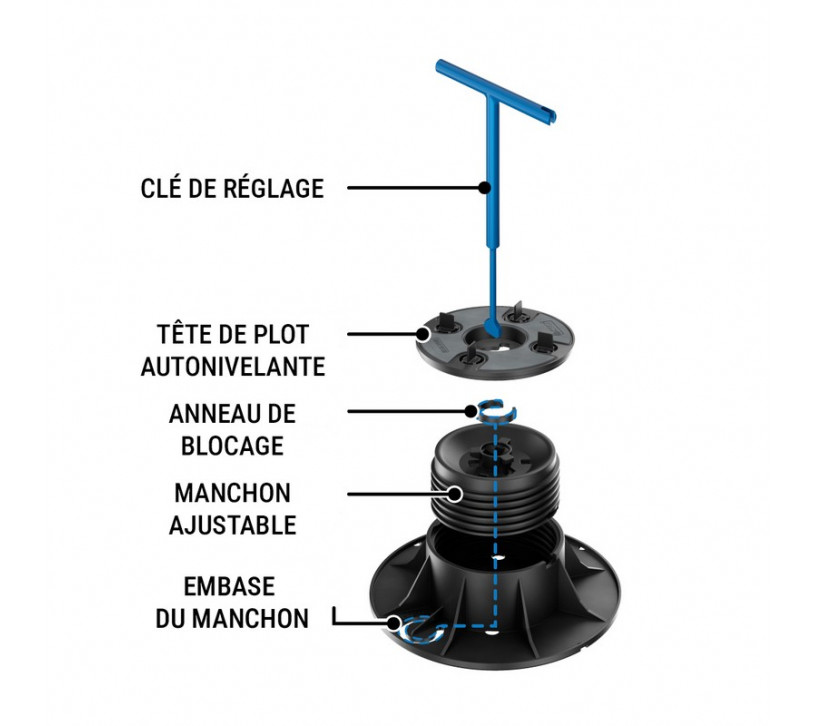 CLÉ DE RÉGLAGE

TÊTE DE PLOT AUTONIVELANTE

ANNEAU DE BLOCAGE

MANCHON AJUSTABLE

EMBASE DU MANCHON