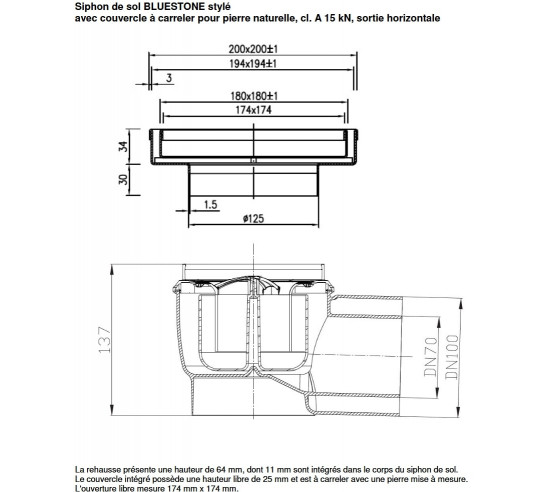 Siphon de sol BLUESTONE stylé
avec couvercle à carreler pour pierre naturelle, cl. A 15 kN, sortie horizontale

200x200±1
194x194±1
3
180x180±1
174x174
34
30
1.5
ø125

137
DN70
DN100

La rehausse présente une hauteur de 64 mm, dont 11 mm sont intégrés dans le corps du siphon de sol.
Le couvercle intégré possède une hauteur libre de 25 mm et est à carreler avec une pierre mise à mesure.
L'ouverture libre mesure 174 mm x 174 mm.