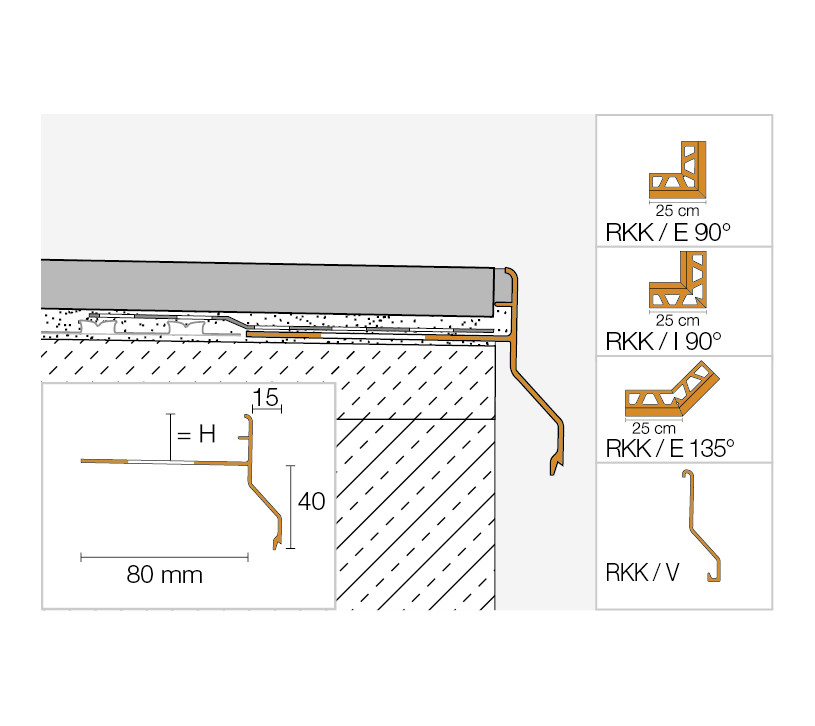 15
= H
40
80 mm

25 cm
RKK / E 90°

25 cm
RKK / I 90°

25 cm
RKK / E 135°

RKK / V