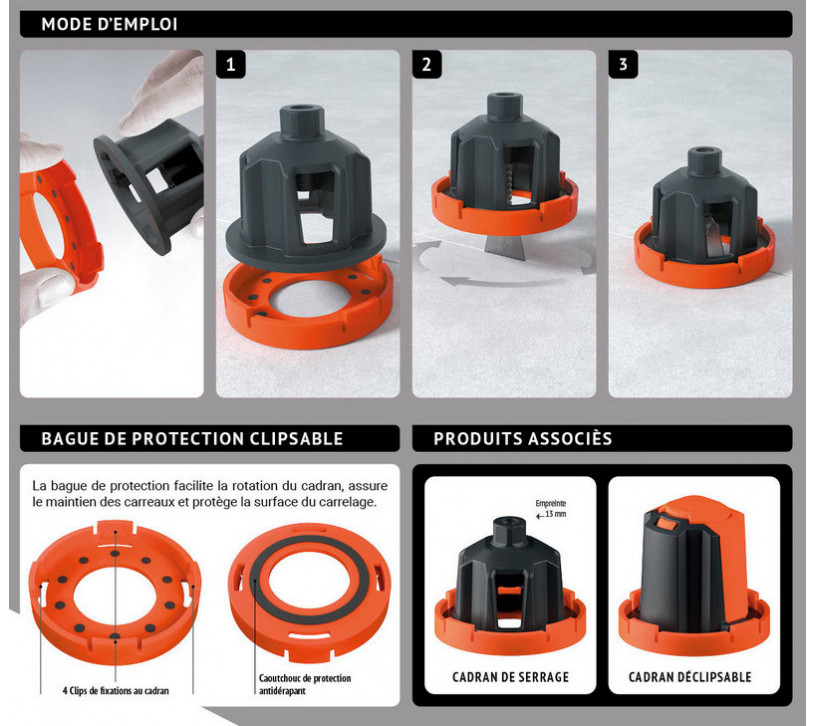 MODE D'EMPLOI

1

2

3

BAGUE DE PROTECTION CLIPSABLE

La bague de protection facilite la rotation du cadran, assure le maintien des carreaux et protège la surface du carrelage.

4 Clips de fixations au cadran

Caoutchouc de protection antidérapant

PRODUITS ASSOCIÈS

Empreinte 13 mm

CADRAN DE SERRAGE

CADRAN DÉCLIPSABLE