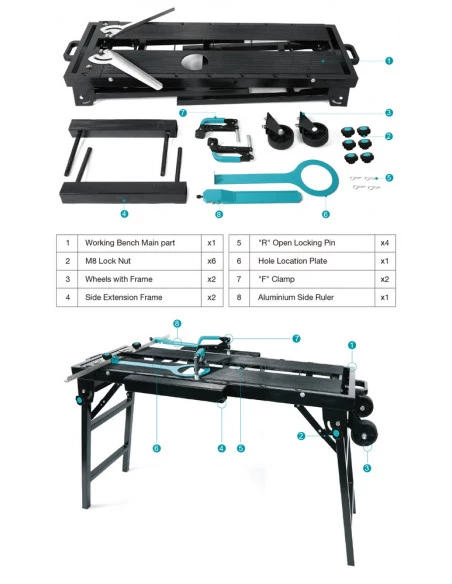 1

7

3

2

5

4

8

6

| 1 | Working Bench Main part | x1 |
|---|---|---|
| 2 | M8 Lock Nut | x6 |
| 3 | Wheels with Frame | x2 |
| 4 | Side Extension Frame | x2 |

| 5 | "R" Open Locking Pin | x4 |
|---|---|---|
| 6 | Hole Location Plate | x1 |
| 7 | "F" Clamp | x2 |
| 8 | Aluminium Side Ruler | x1 |

8

7

1

6

4

5

2

3