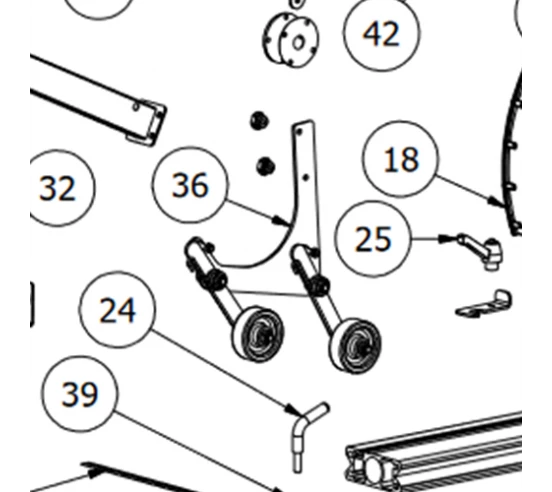 42

32

36

18

25

24

39