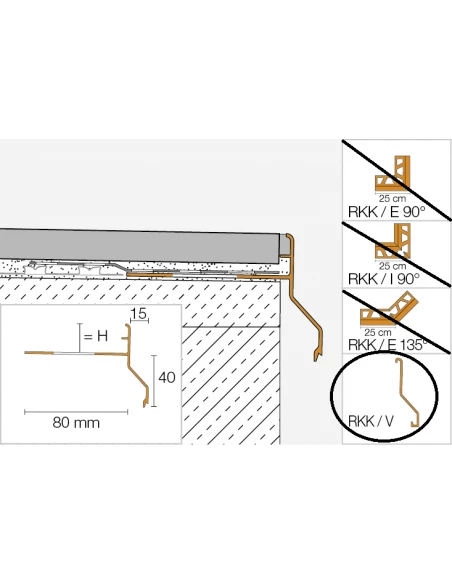 15
= H
40
80 mm

25 cm
RKK / E 90°

25 cm
RKK / I 90°

25 cm
RKK / E 135°

RKK / V