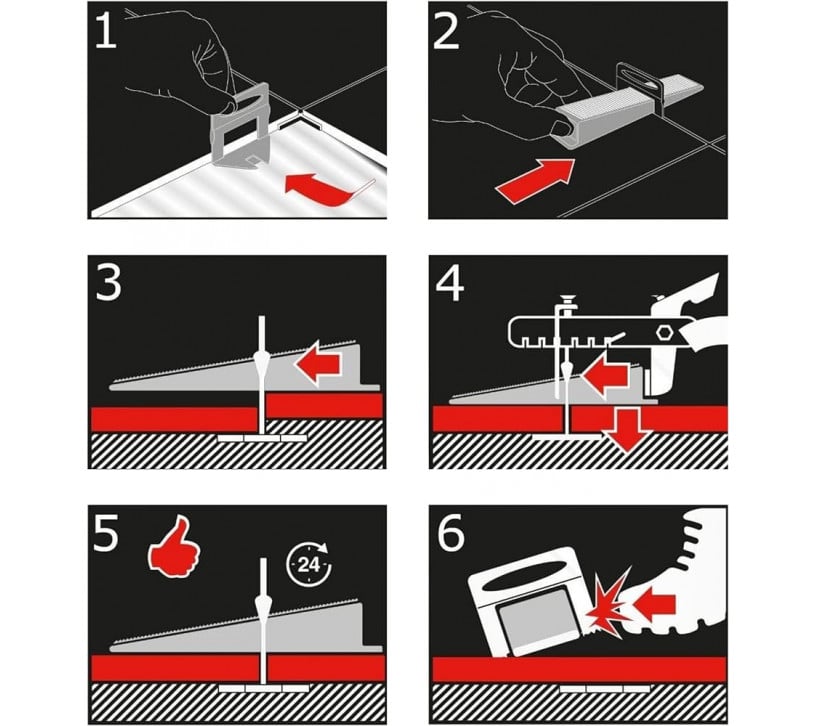 1

2

3

4

5

24

6