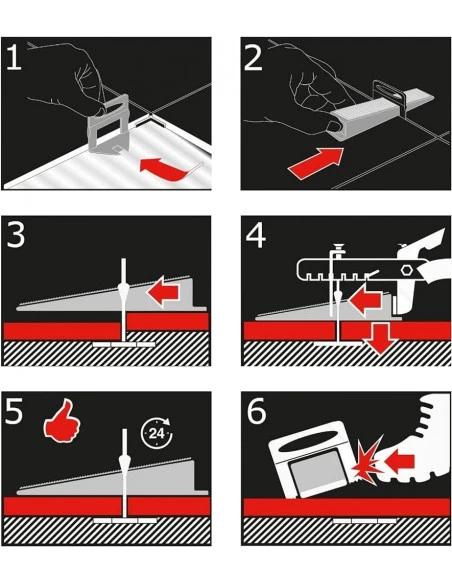 1

2

3

4

5

24

6